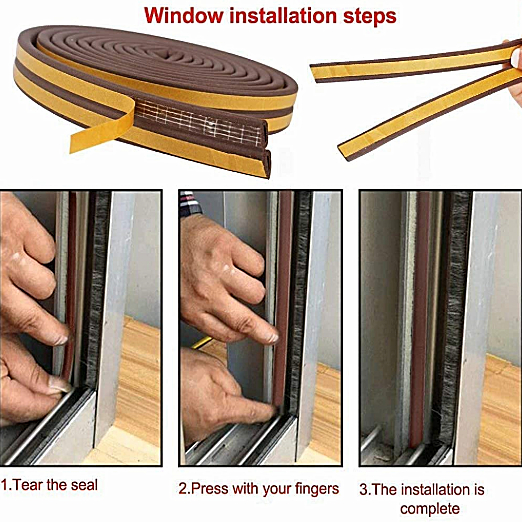 Window installation steps

1.Tear the seal

2.Press with your fingers

3.The installation is complete